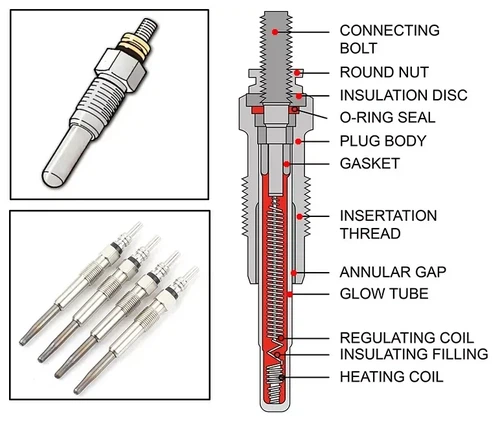 CONNECTING BOLT
ROUND NUT
INSULATION DISC
O-RING SEAL
PLUG BODY
GASKET
INSERTATION THREAD
ANNULAR GAP
GLOW TUBE
REGULATING COIL
INSULATING FILLING
HEATING COIL