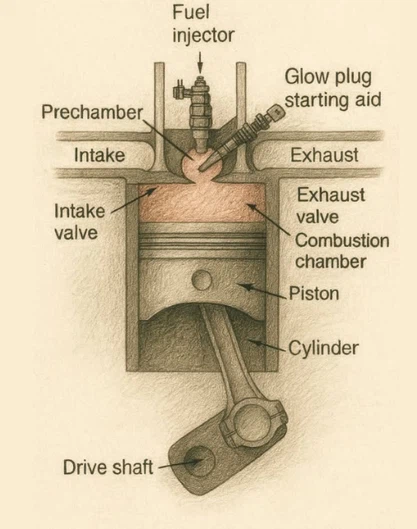 Fuel injector

Glow plug starting aid

Prechamber

Intake

Exhaust

Intake valve

Exhaust valve

Combustion chamber

Piston

Cylinder

Drive shaft