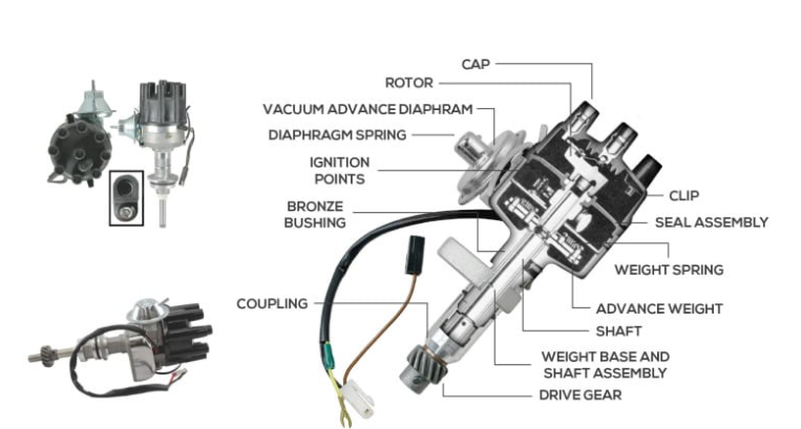 CAP
ROTOR
VACUUM ADVANCE DIAPHRAM
DIAPHRAGM SPRING
IGNITION POINTS
BRONZE BUSHING
COUPLING
CLIP
SEAL ASSEMBLY
WEIGHT SPRING
ADVANCE WEIGHT
SHAFT
WEIGHT BASE AND SHAFT ASSEMBLY
DRIVE GEAR